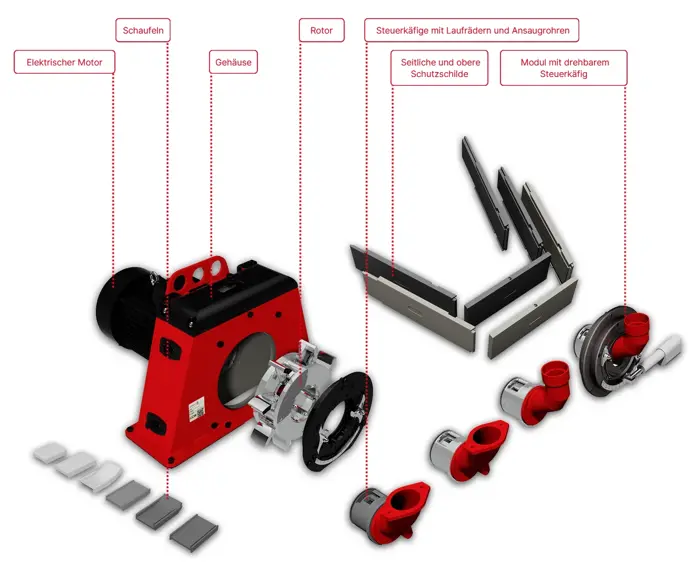 Schaufeln

Rotor

Steuerkäfige mit Laufrädern und Ansaugrohren

Elektrischer Motor

Gehäuse

Seitliche und obere Schutzschilde

Modul mit drehbarem Steuerkäfig