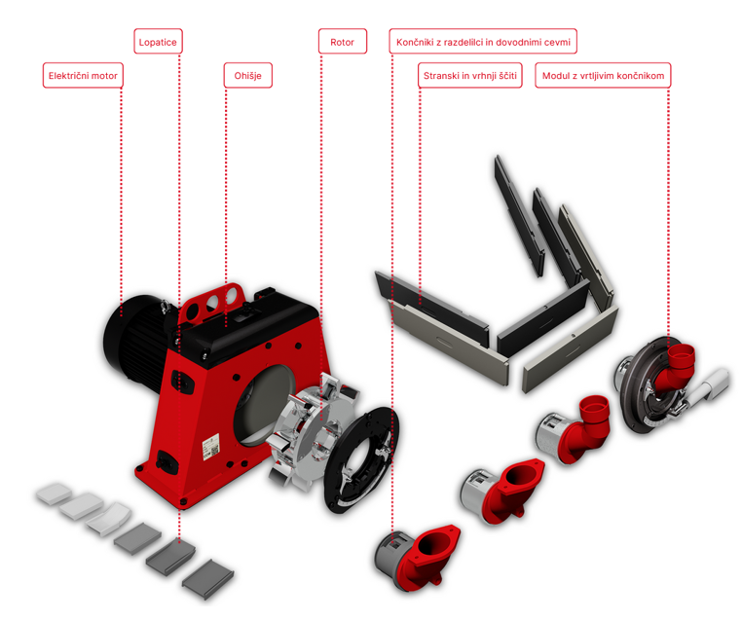 Lopatice

Rotor

Končniki z razdelilci in dovodnimi cevmi

Električni motor

Ohišje

Stranski in vrhnji ščiti

Modul z vrtljivim končnikom